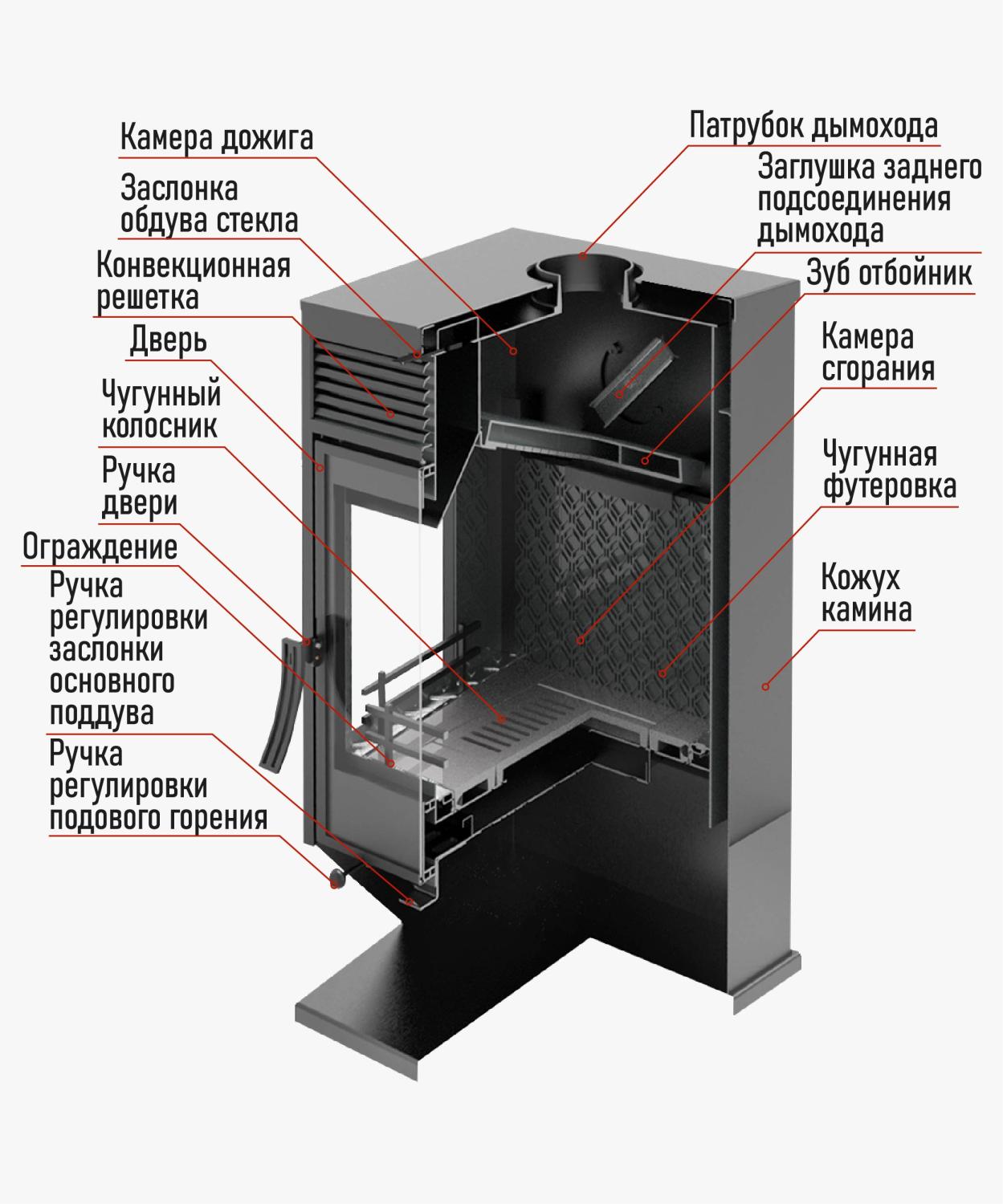 Камера дожига

Заслонка обдува стекла

Конвекционная решетка

Дверь

Чугунный колосник

Ручка двери

Ограждение

Ручка регулировки заслонки основного поддува

Ручка регулировки подового горения

Патрубок дымохода

Заглушка заднего подсоединения дымохода

Зуб отбойник

Камера сгорания

Чугунная футеровка

Кожух камина